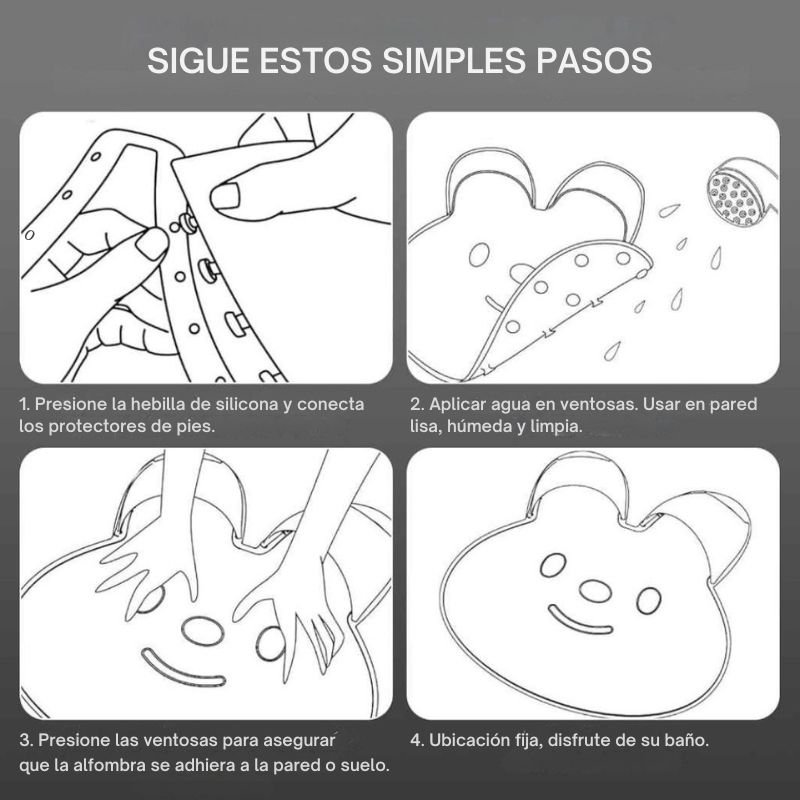 SIGUE ESTOS SIMPLES PASOS

1. Presione la hebilla de silicona y conecta los protectores de pies.

2. Aplicar agua en ventosas. Usar en pared lisa, húmeda y limpia.

3. Presione las ventosas para asegurar que la alfombra se adhiera a la pared o suelo.

4. Ubicación fija, disfrute de su baño.