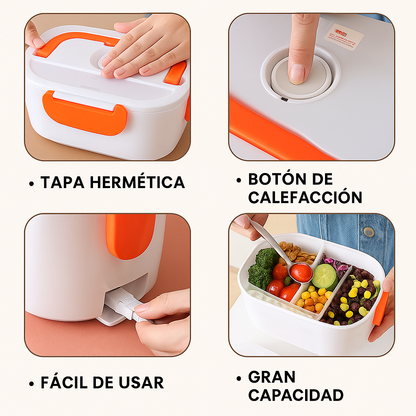 • TAPA HERMÉTICA

• BOTÓN DE CALEFACCIÓN

• FÁCIL DE USAR

• GRAN CAPACIDAD