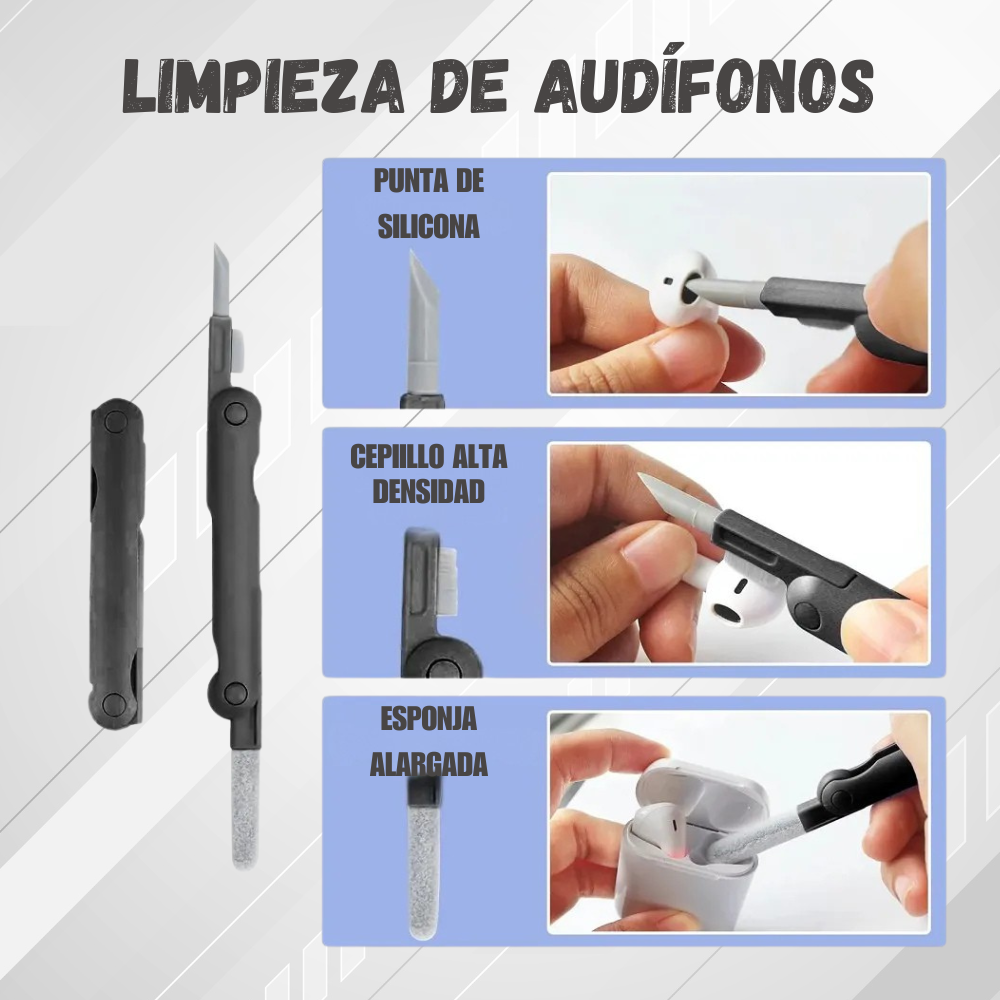 LIMPIEZA DE AUDÍFONOS

PUNTA DE SILICONA

CEPIILLO ALTA DENSIDAD

ESPONJA ALARGADA